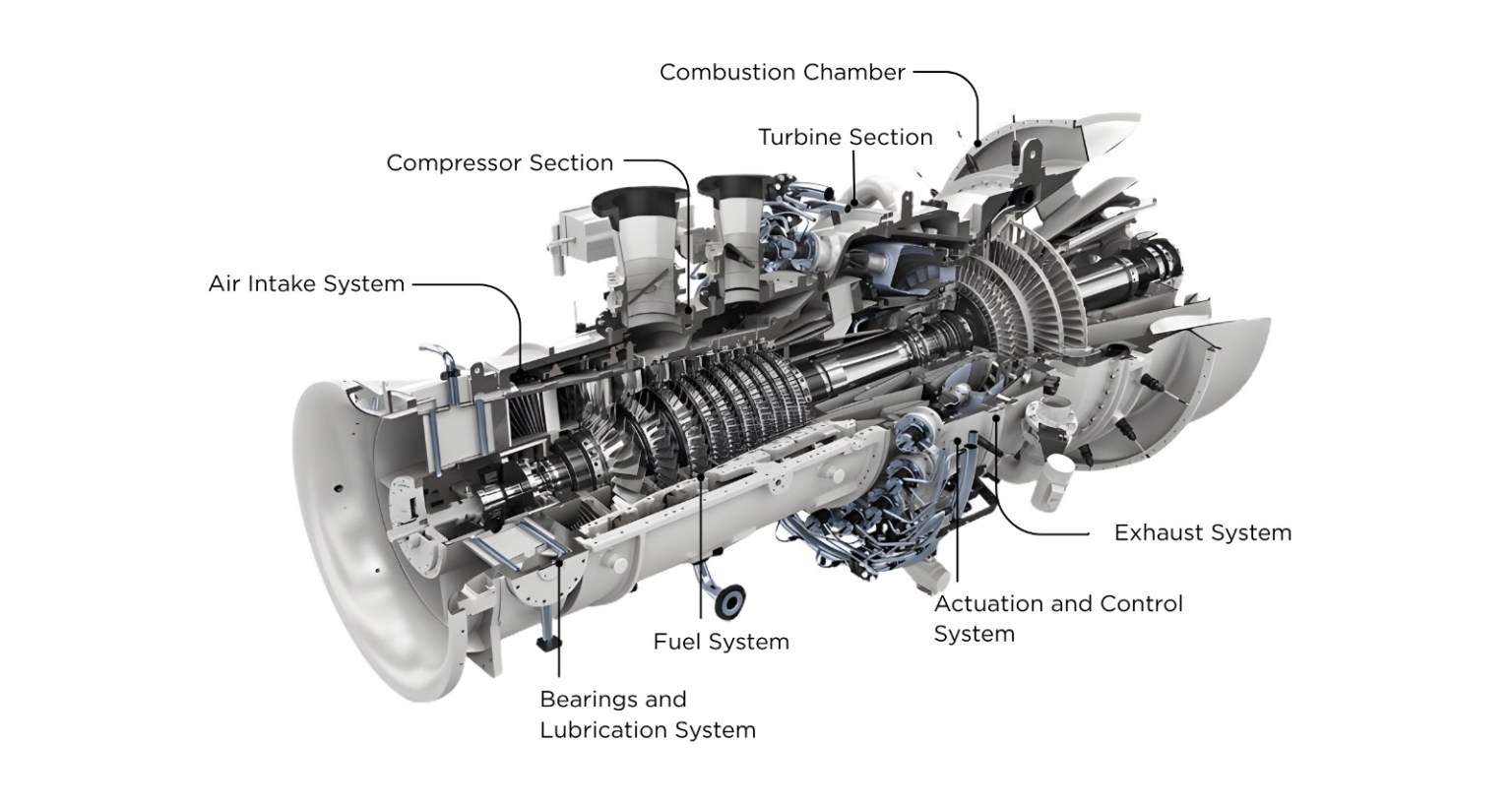 Combustion Chamber

Turbine Section

Compressor Section

Air Intake System

Exhaust System

Actuation and Control System

Fuel System

Bearings and Lubrication System